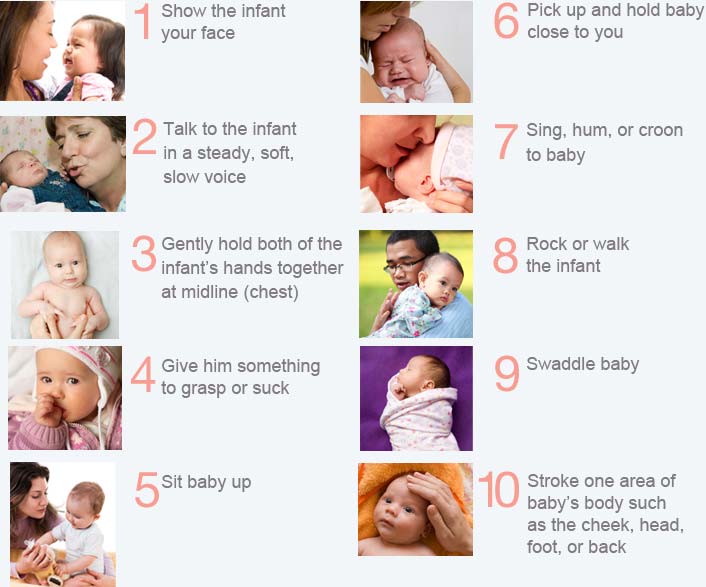 1 Show the infant your face

2 Talk to the infant in a steady, soft, slow voice

3 Gently hold both of the infant's hands together at midline (chest)

4 Give him something to grasp or suck

5 Sit baby up

6 Pick up and hold baby close to you

7 Sing, hum, or croon to baby

8 Rock or walk the infant

9 Swaddle baby

10 Stroke one area of baby's body such as the cheek, head, foot, or back